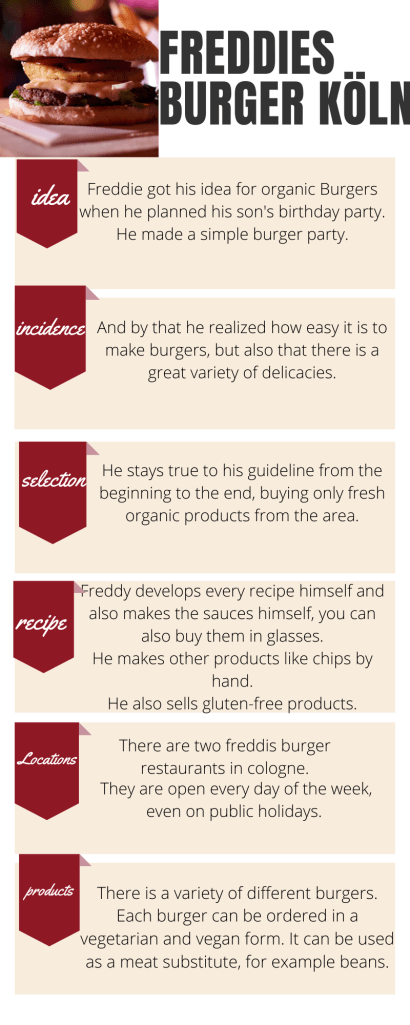 FREDDIES BURGER KÖLN

idea
Freddie got his idea for organic Burgers when he planned his son's birthday party. He made a simple burger party.

incidence
And by that he realized how easy it is to make burgers, but also that there is a great variety of delicacies.

selection
He stays true to his guideline from the beginning to the end, buying only fresh organic products from the area.

recipe
Freddy develops every recipe himself and also makes the sauces himself, you can also buy them in glasses.
He makes other products like chips by hand.
He also sells gluten-free products.

Locations
There are two freddis burger restaurants in cologne.
They are open every day of the week, even on public holidays.

products
There is a variety of different burgers. Each burger can be ordered in a vegetarian and vegan form. It can be used as a meat substitute, for example beans.